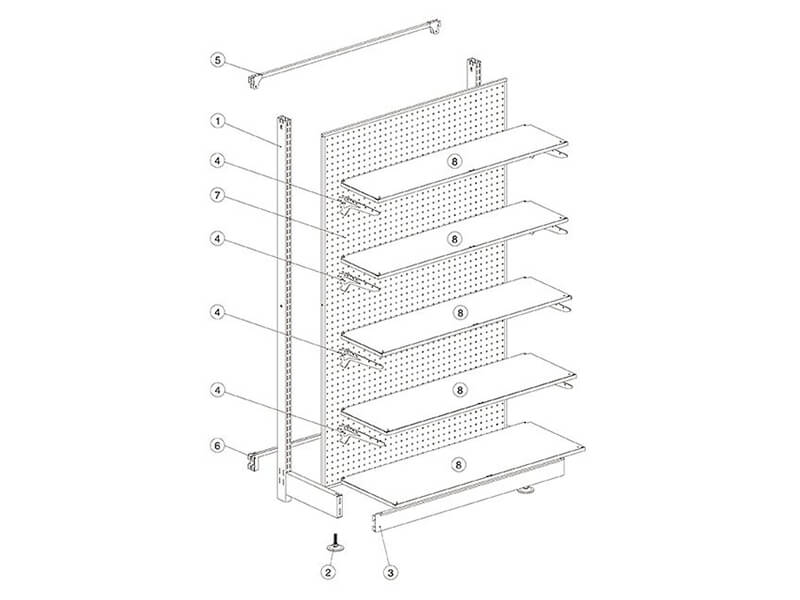 5
1
4
7
4
4
4
6
8
8
8
8
8
2
3