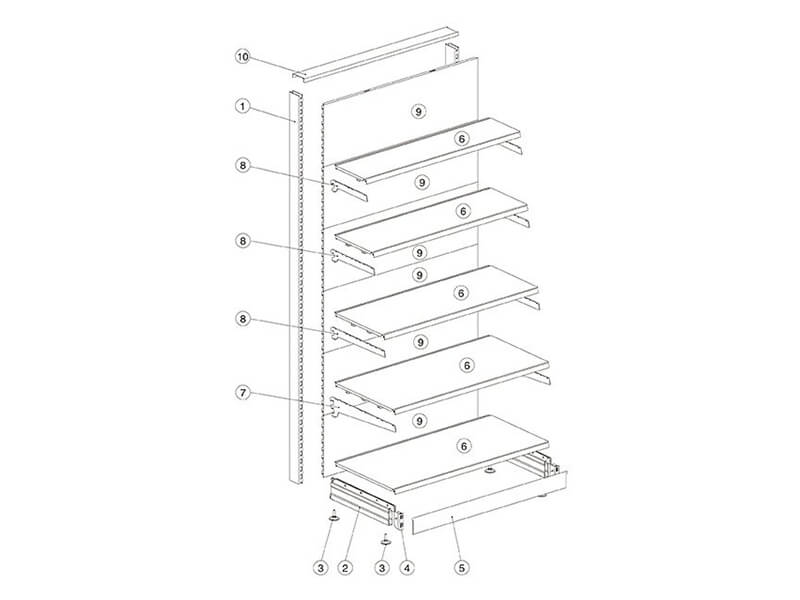 10
1
9
6
8
9
6
8
9
9
6
8
9
6
7
9
6
3
2
3
4
5